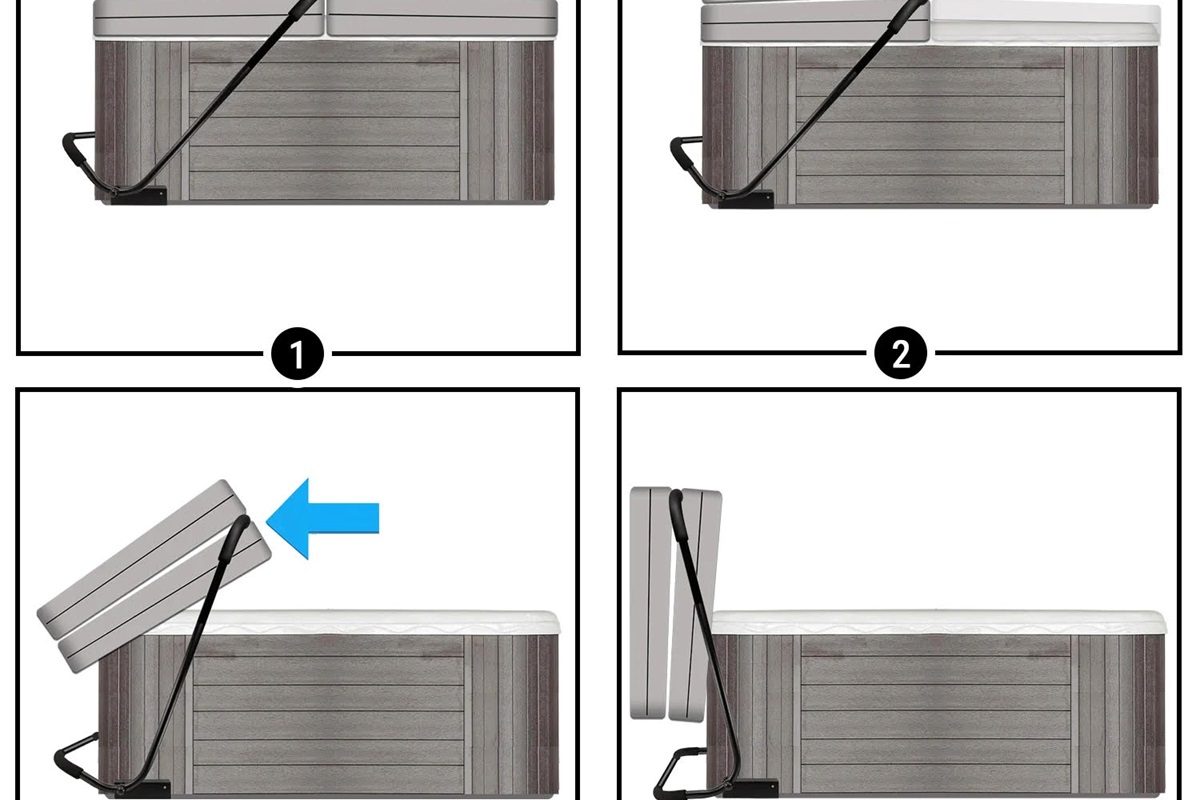 1

2